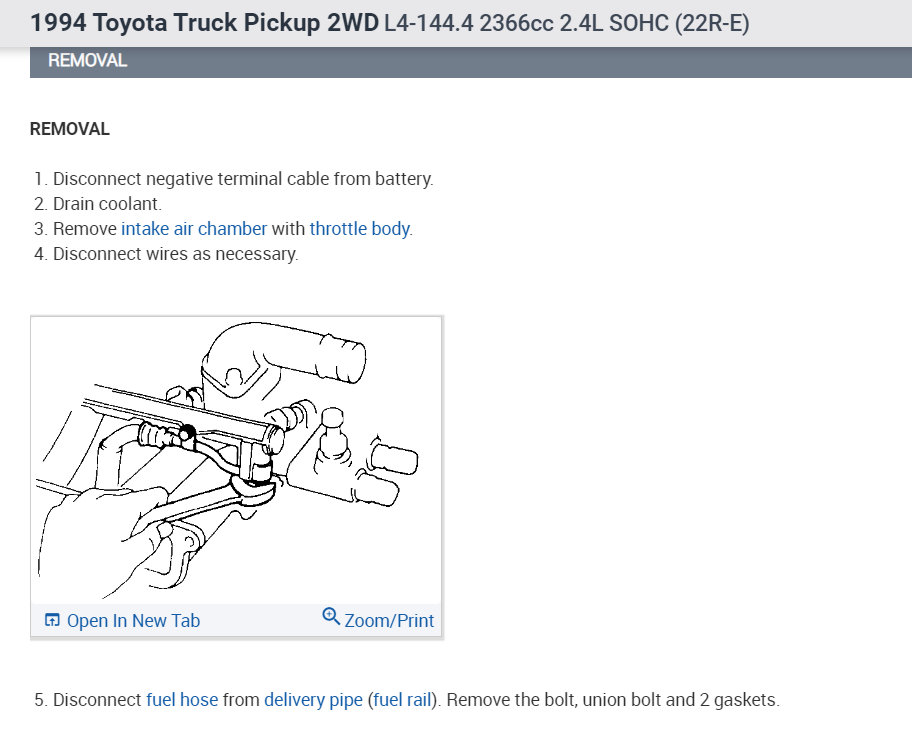 1994 Toyota Truck Pickup 2WD L4-144.4 2366cc 2.4L SOHC (22R-E)

REMOVAL

REMOVAL

1. Disconnect negative terminal cable from battery.
2. Drain coolant.
3. Remove intake air chamber with throttle body.
4. Disconnect wires as necessary.

Open In New Tab

Zoom/Print

5. Disconnect fuel hose from delivery pipe (fuel rail). Remove the bolt, union bolt and 2 gaskets.