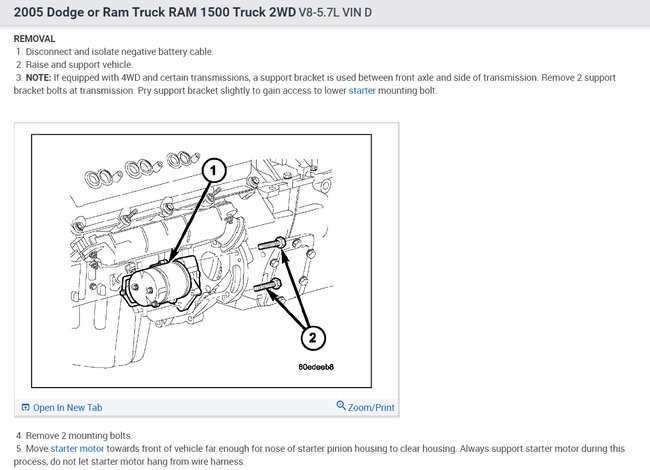 2005 Dodge or Ram Truck RAM 1500 Truck 2WD V8-5.7L VIN D

REMOVAL
1. Disconnect and isolate negative battery cable.
2. Raise and support vehicle.
3. NOTE: If equipped with 4WD and certain transmissions, a support bracket is used between front axle and side of transmission. Remove 2 support bracket bolts at transmission. Pry support bracket slightly to gain access to lower starter mounting bolt.

1

2

80edeeb8

Open In New Tab

Zoom/Print

4. Remove 2 mounting bolts.
5. Move starter motor towards front of vehicle far enough for nose of starter pinion housing to clear housing. Always support starter motor during this process, do not let starter motor hang from wire harness.