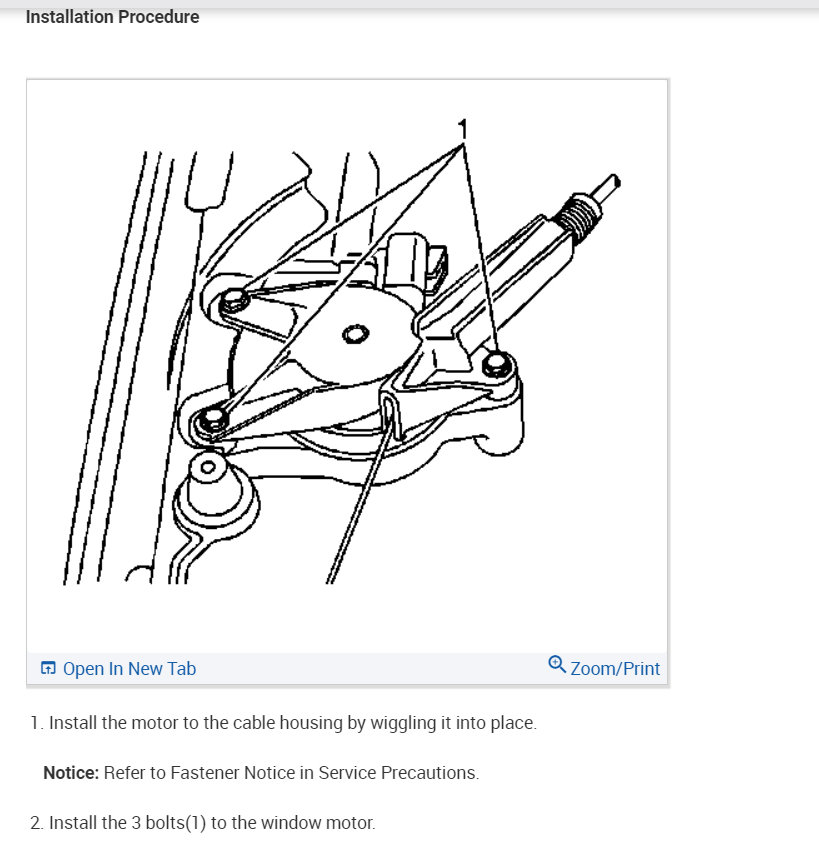 Installation Procedure

1

Open In New Tab

Zoom/Print

1. Install the motor to the cable housing by wiggling it into place.

Notice: Refer to Fastener Notice in Service Precautions.

2. Install the 3 bolts(1) to the window motor.