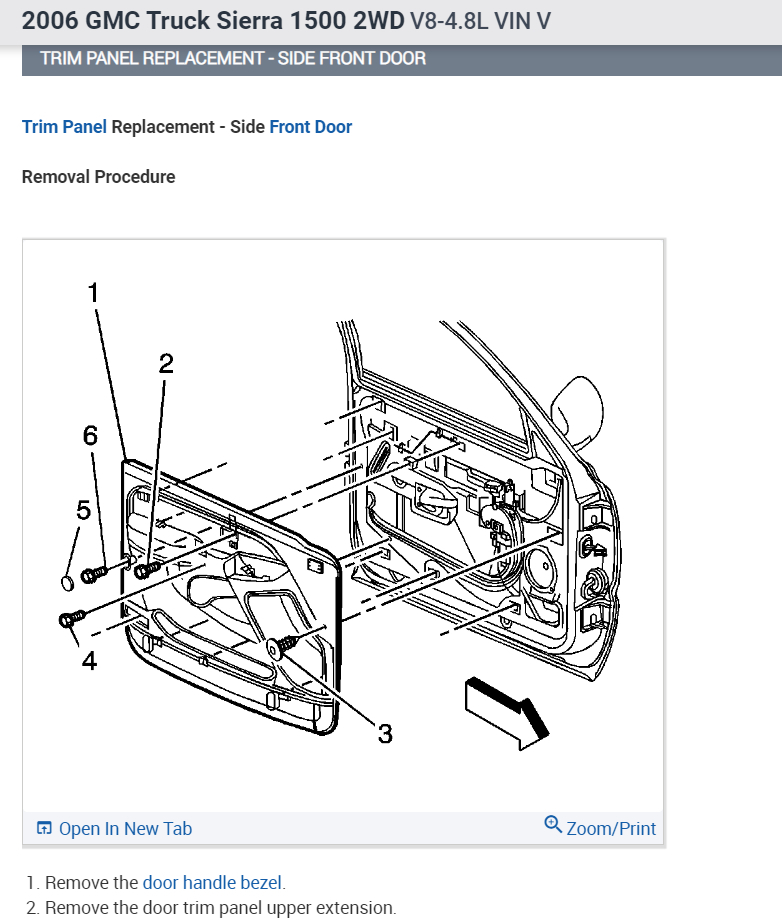 2006 GMC Truck Sierra 1500 2WD V8-4.8L VIN V

TRIM PANEL REPLACEMENT - SIDE FRONT DOOR

Trim Panel Replacement - Side Front Door

Removal Procedure

1
2
6
5
4
3

Open In New Tab

Zoom/Print

1. Remove the door handle bezel.
2. Remove the door trim panel upper extension.