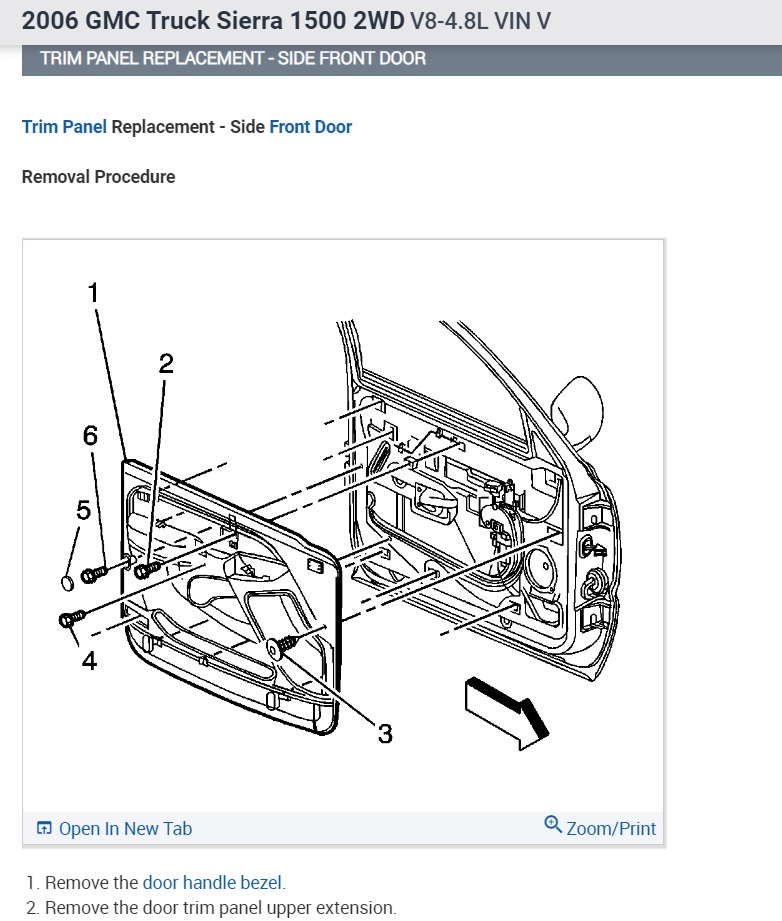 2006 GMC Truck Sierra 1500 2WD V8-4.8L VIN V

TRIM PANEL REPLACEMENT - SIDE FRONT DOOR

Trim Panel Replacement - Side Front Door

Removal Procedure

1
2
6
5
4
3

Open In New Tab
Zoom/Print

1. Remove the door handle bezel.
2. Remove the door trim panel upper extension.