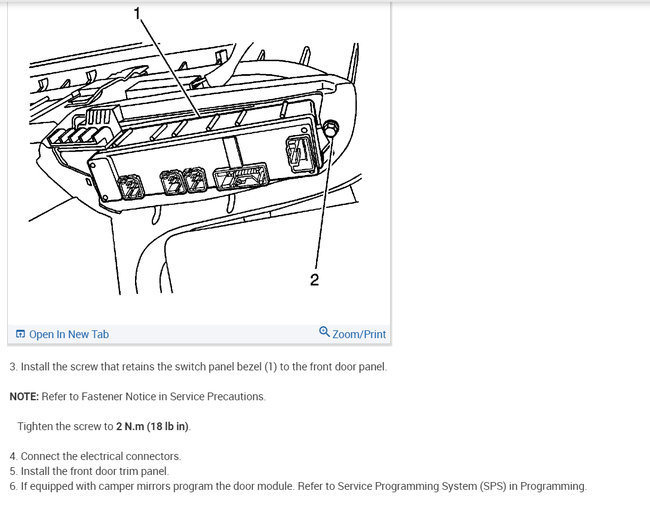 1

2

Open In New Tab

Zoom/Print

3. Install the screw that retains the switch panel bezel (1) to the front door panel.

NOTE: Refer to Fastener Notice in Service Precautions.

Tighten the screw to 2 N.m (18 lb in).

4. Connect the electrical connectors.
5. Install the front door trim panel.
6. If equipped with camper mirrors program the door module. Refer to Service Programming System (SPS) in Programming.