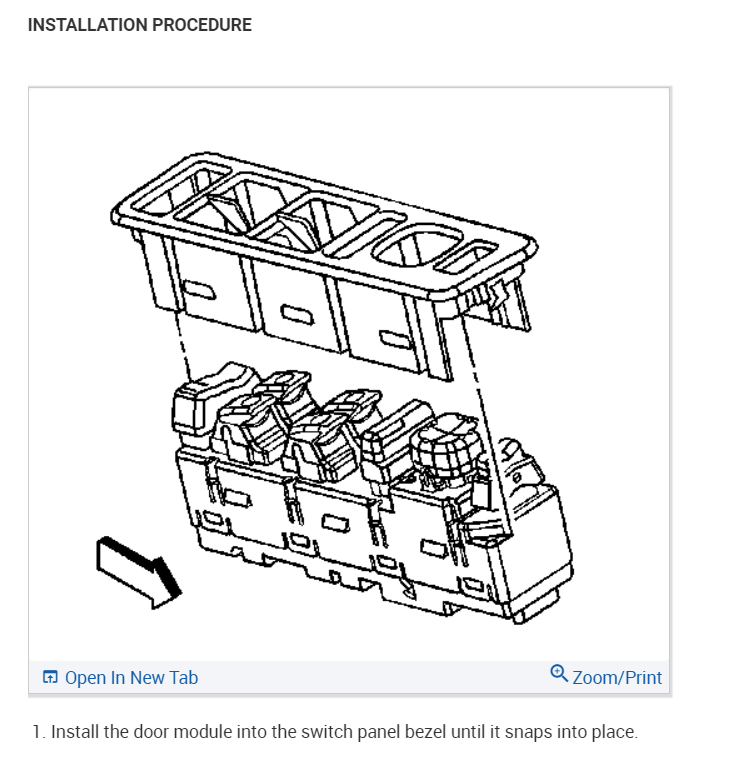 INSTALLATION PROCEDURE

Open In New Tab

Zoom/Print

1. Install the door module into the switch panel bezel until it snaps into place.