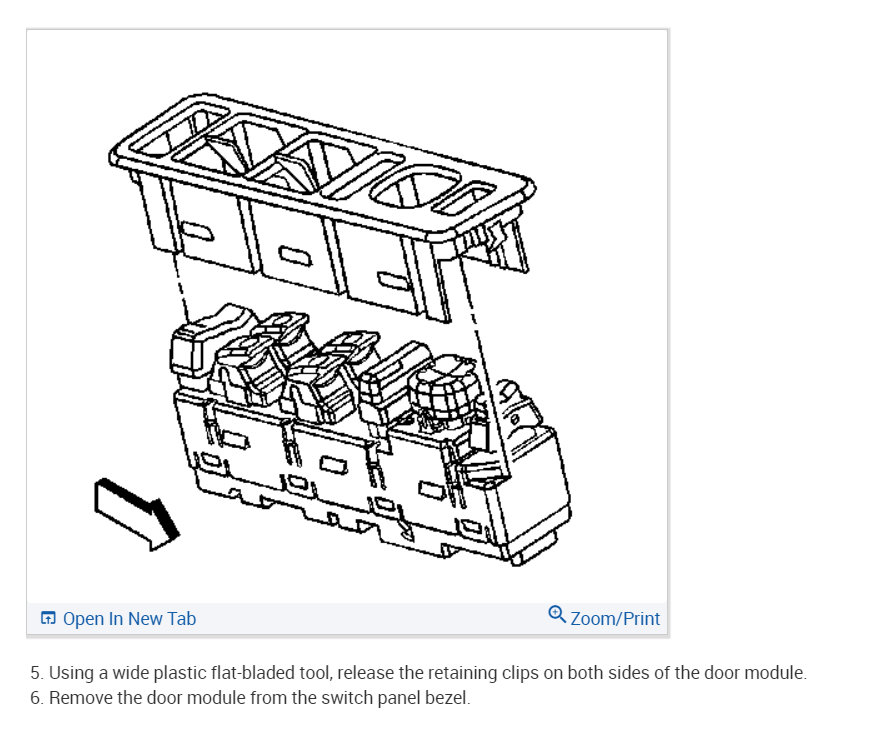 Open In New Tab
Zoom/Print

5. Using a wide plastic flat-bladed tool, release the retaining clips on both sides of the door module.
6. Remove the door module from the switch panel bezel.