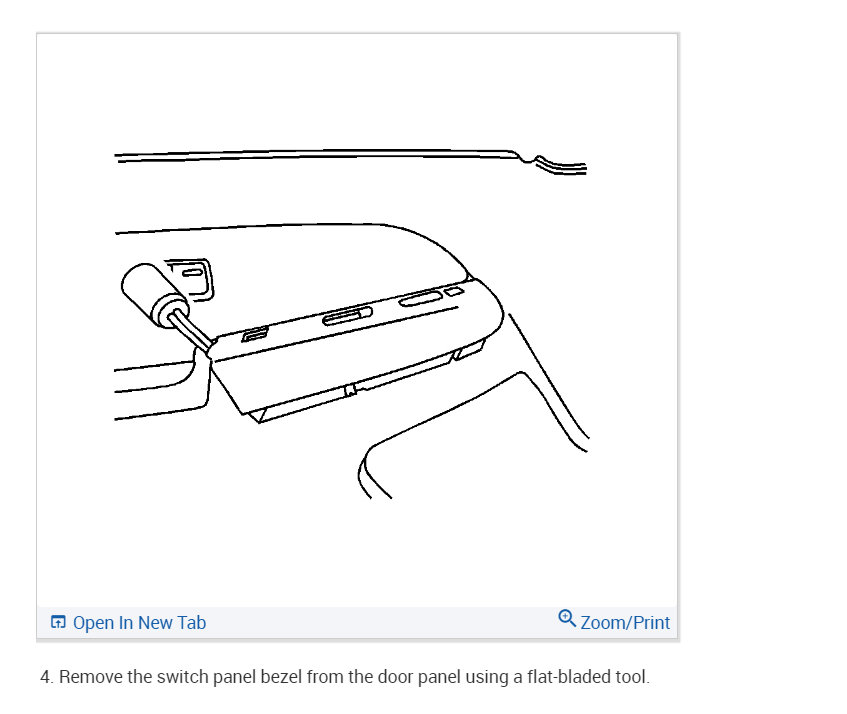 Open In New Tab

Zoom/Print

4. Remove the switch panel bezel from the door panel using a flat-bladed tool.