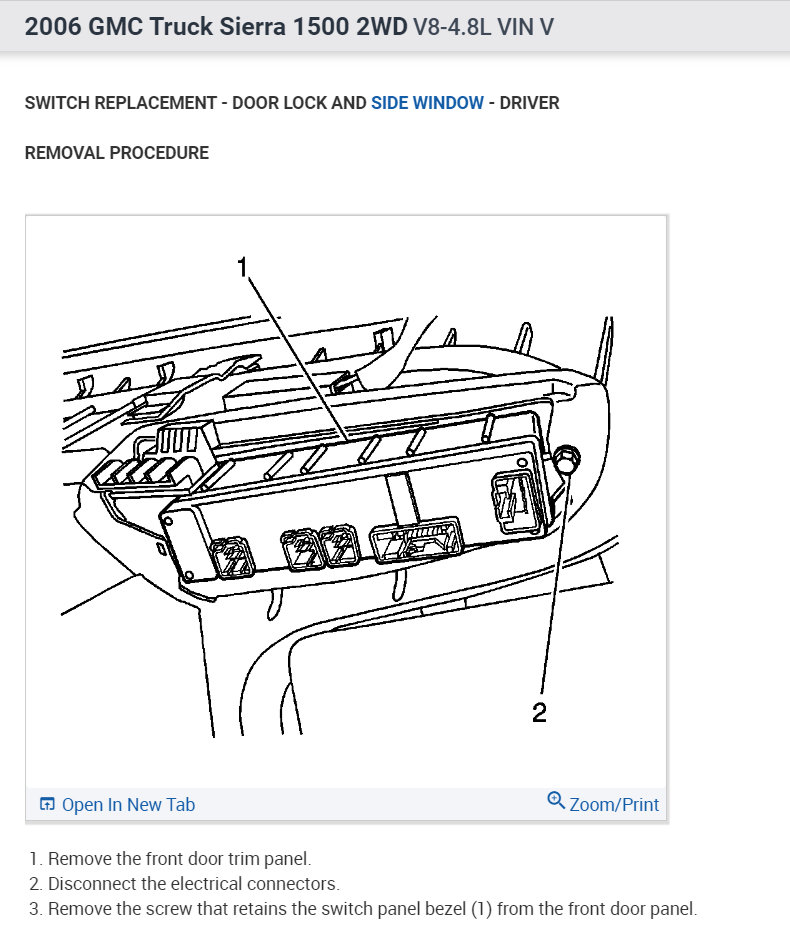 2006 GMC Truck Sierra 1500 2WD V8-4.8L VIN V

SWITCH REPLACEMENT - DOOR LOCK AND SIDE WINDOW - DRIVER

REMOVAL PROCEDURE

1

2

Open In New Tab

Zoom/Print

1. Remove the front door trim panel.
2. Disconnect the electrical connectors.
3. Remove the screw that retains the switch panel bezel (1) from the front door panel.