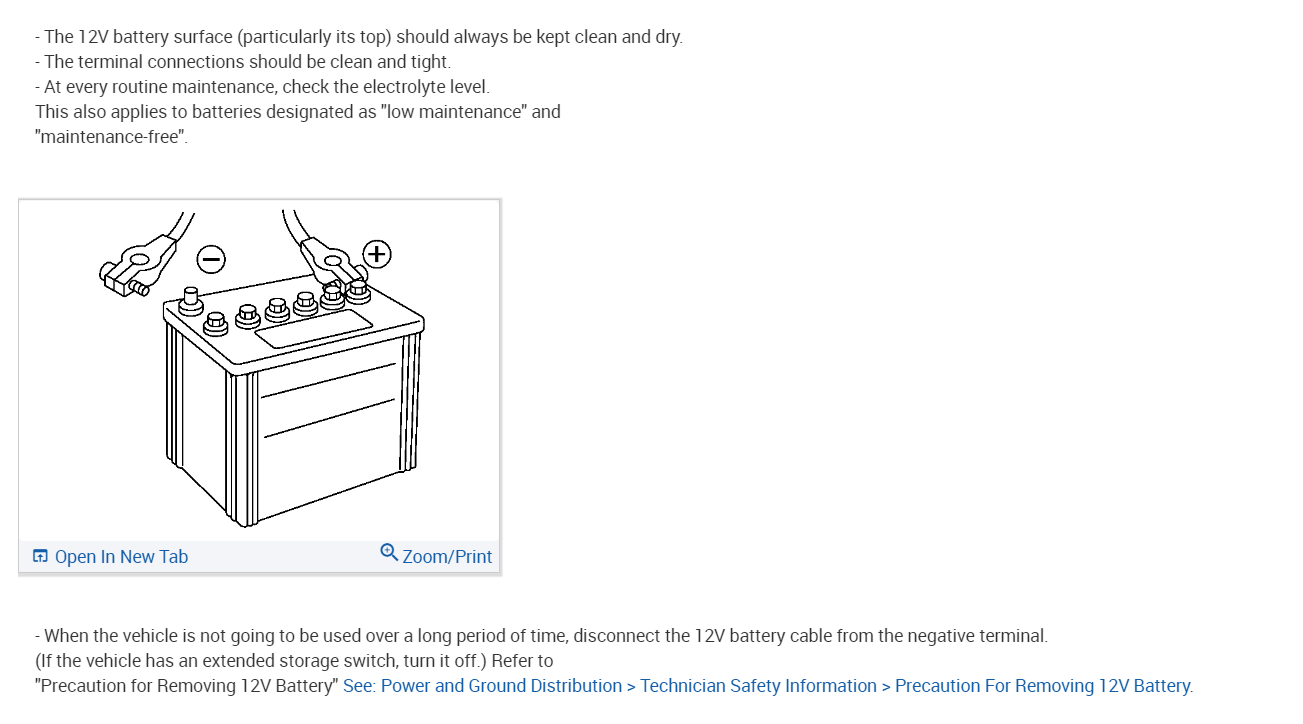 - The 12V battery surface (particularly its top) should always be kept clean and dry.
- The terminal connections should be clean and tight.
- At every routine maintenance, check the electrolyte level.
This also applies to batteries designated as "low maintenance" and "maintenance-free".

Open In New Tab
Zoom/Print

- When the vehicle is not going to be used over a long period of time, disconnect the 12V battery cable from the negative terminal.
(If the vehicle has an extended storage switch, turn it off.) Refer to "Precaution for Removing 12V Battery" See: Power and Ground Distribution > Technician Safety Information > Precaution For Removing 12V Battery.