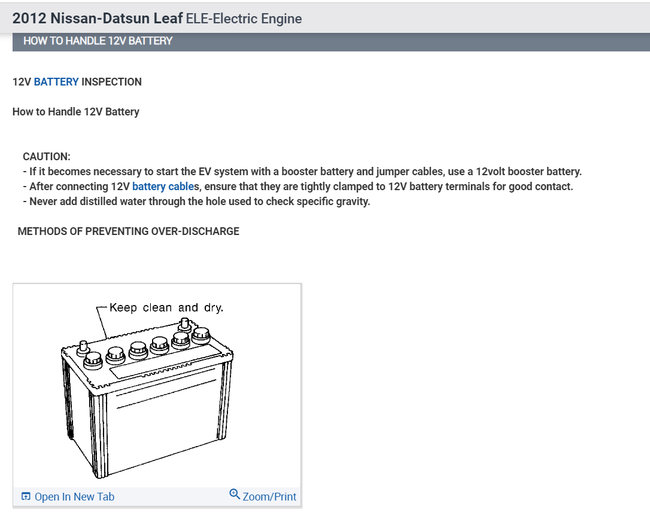 2012 Nissan-Datsun Leaf ELE-Electric Engine

HOW TO HANDLE 12V BATTERY

12V BATTERY INSPECTION

How to Handle 12V Battery

CAUTION:
- If it becomes necessary to start the EV system with a booster battery and jumper cables, use a 12volt booster battery.
- After connecting 12V battery cables, ensure that they are tightly clamped to 12V battery terminals for good contact.
- Never add distilled water through the hole used to check specific gravity.

METHODS OF PREVENTING OVER-DISCHARGE

Keep clean and dry.

Open In New Tab

Zoom/Print