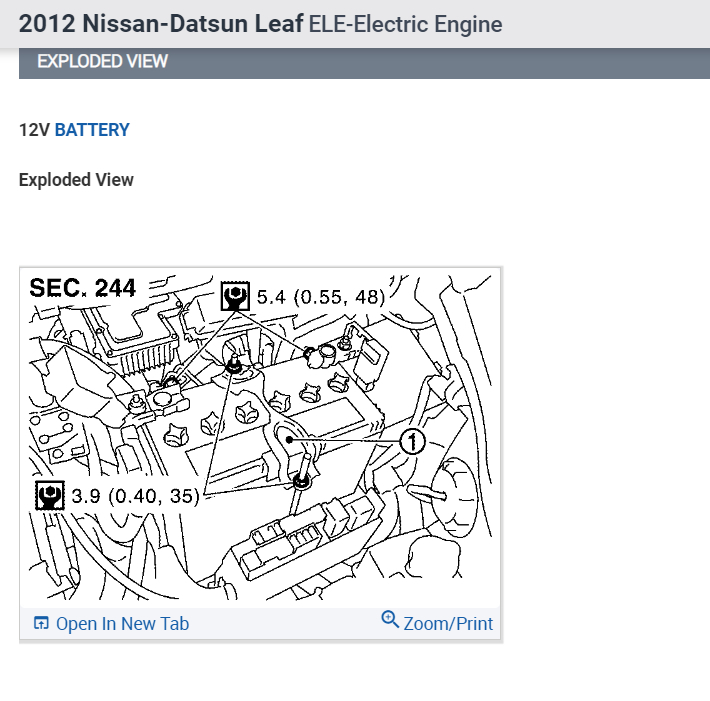 2012 Nissan-Datsun Leaf ELE-Electric Engine

EXPLODED VIEW

12V BATTERY

Exploded View

SEC. 244

5.4 (0.55, 48)

1

3.9 (0.40, 35)

Open In New Tab

Zoom/Print