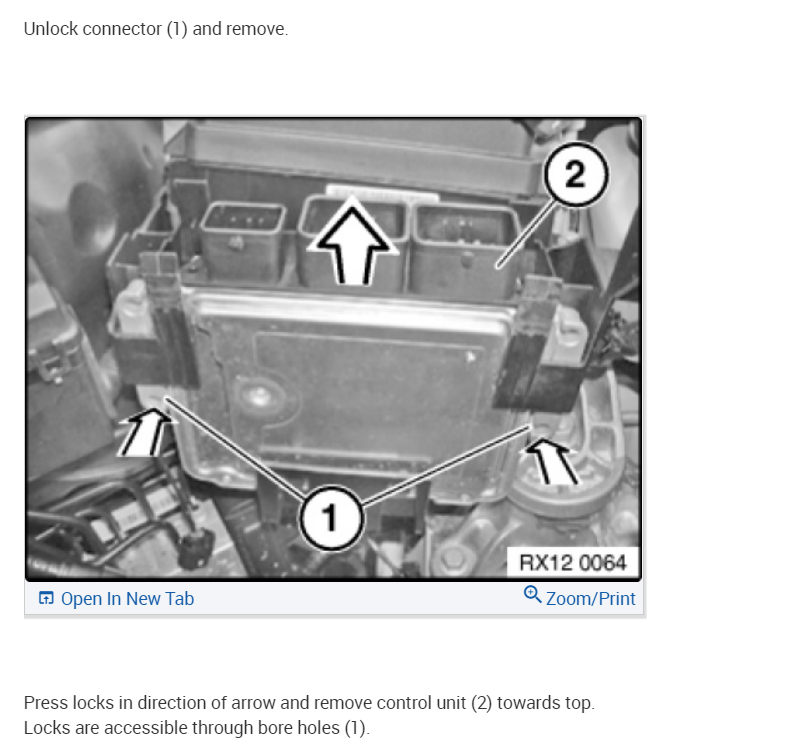 Unlock connector (1) and remove.

2

1

RX12 0064

Open In New Tab

Zoom/Print

Press locks in direction of arrow and remove control unit (2) towards top.
Locks are accessible through bore holes (1).