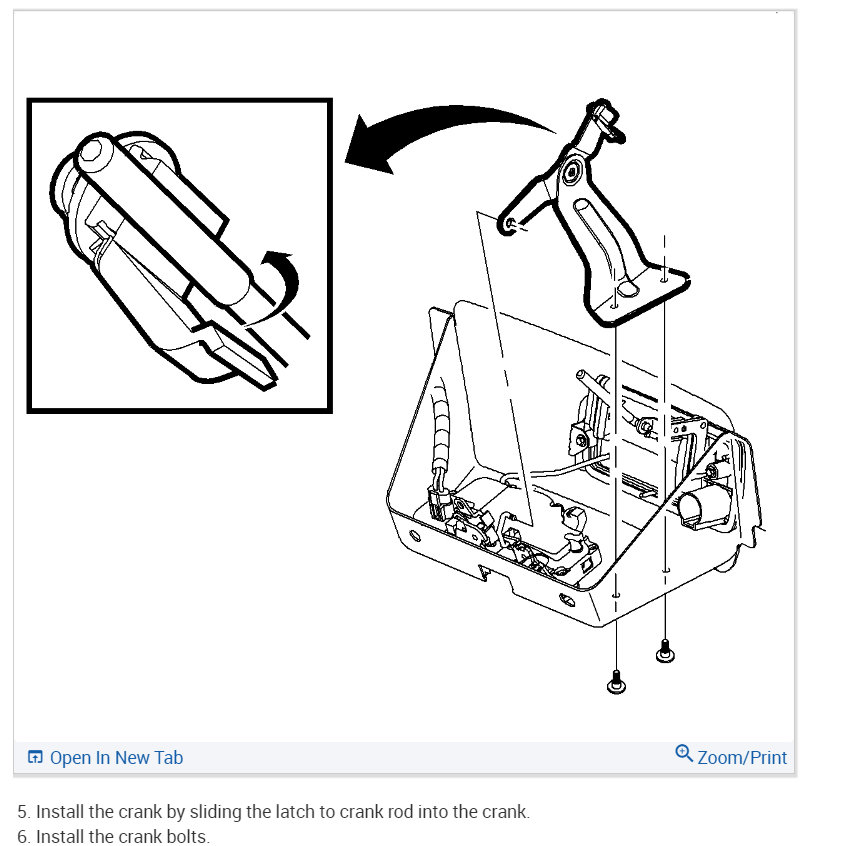 Open In New Tab

Zoom/Print

5. Install the crank by sliding the latch to crank rod into the crank.
6. Install the crank bolts.