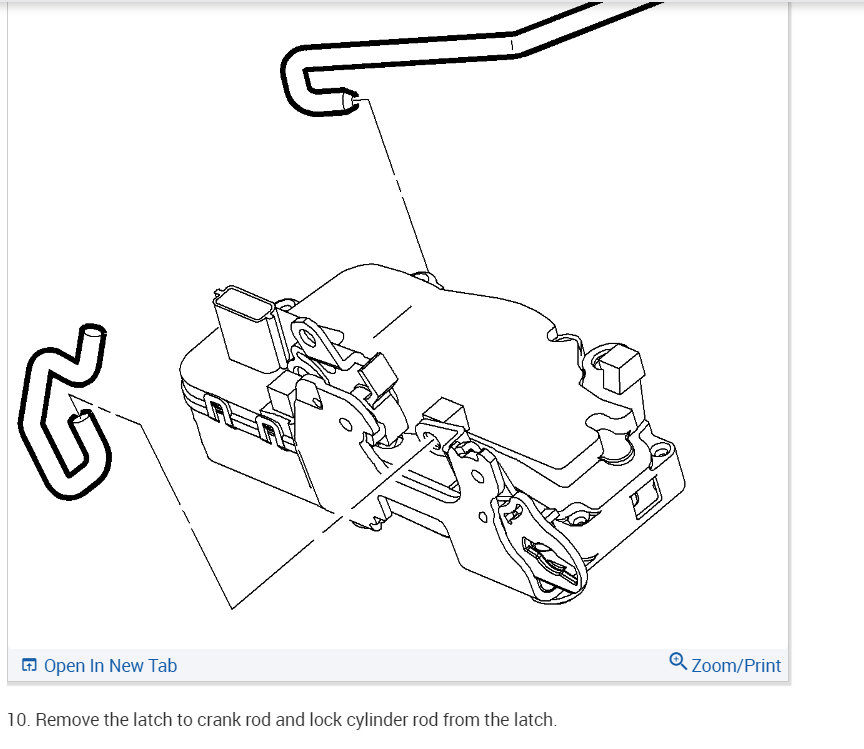 Open In New Tab

Zoom/Print

10. Remove the latch to crank rod and lock cylinder rod from the latch.