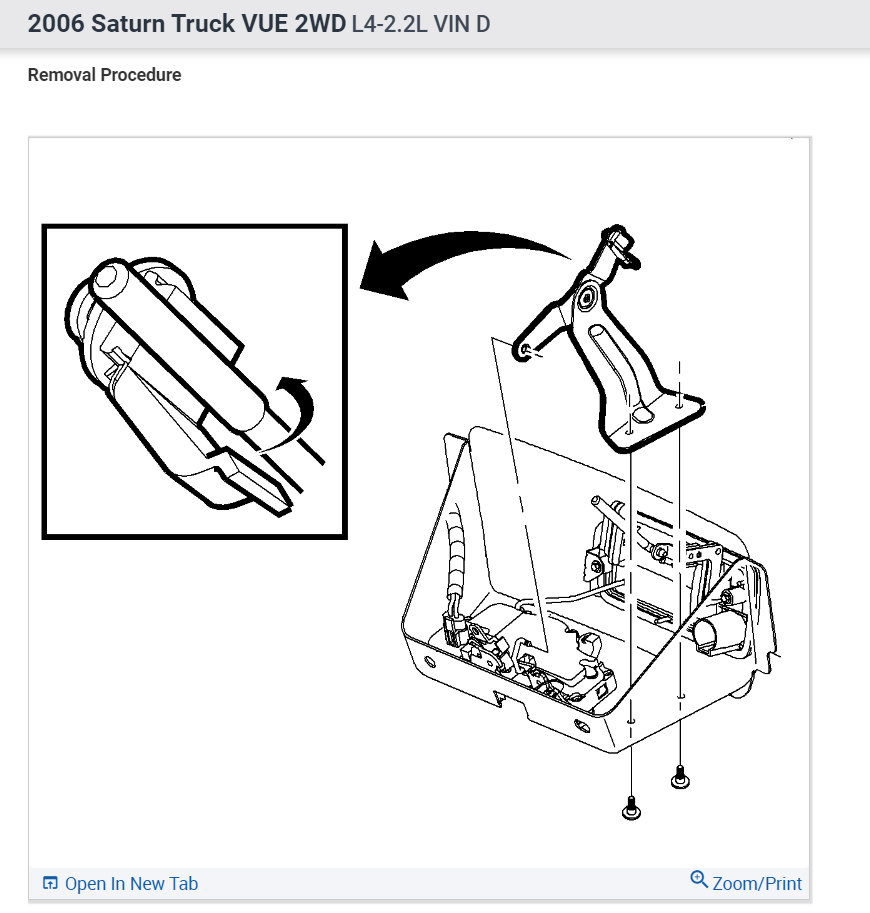 2006 Saturn Truck VUE 2WD L4-2.2L VIN D

Removal Procedure

Open In New Tab

Zoom/Print