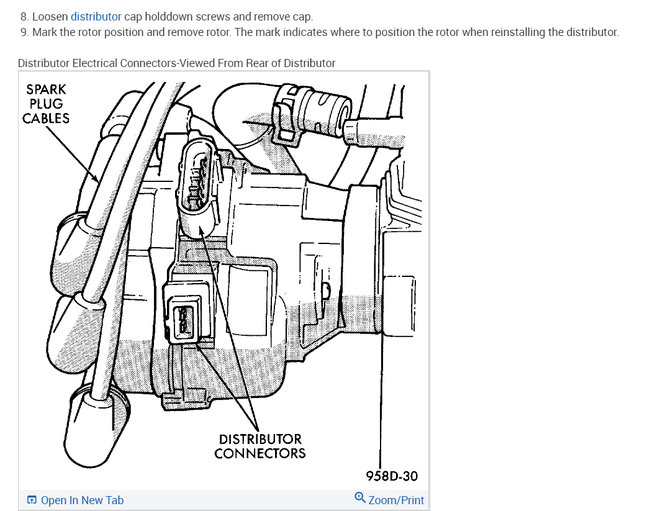 8. Loosen distributor cap holddown screws and remove cap.
9. Mark the rotor position and remove rotor. The mark indicates where to position the rotor when reinstalling the distributor.

Distributor Electrical Connectors-Viewed From Rear of Distributor

SPARK PLUG CABLES

DISTRIBUTOR CONNECTORS

958D-30

Open In New Tab

Zoom/Print