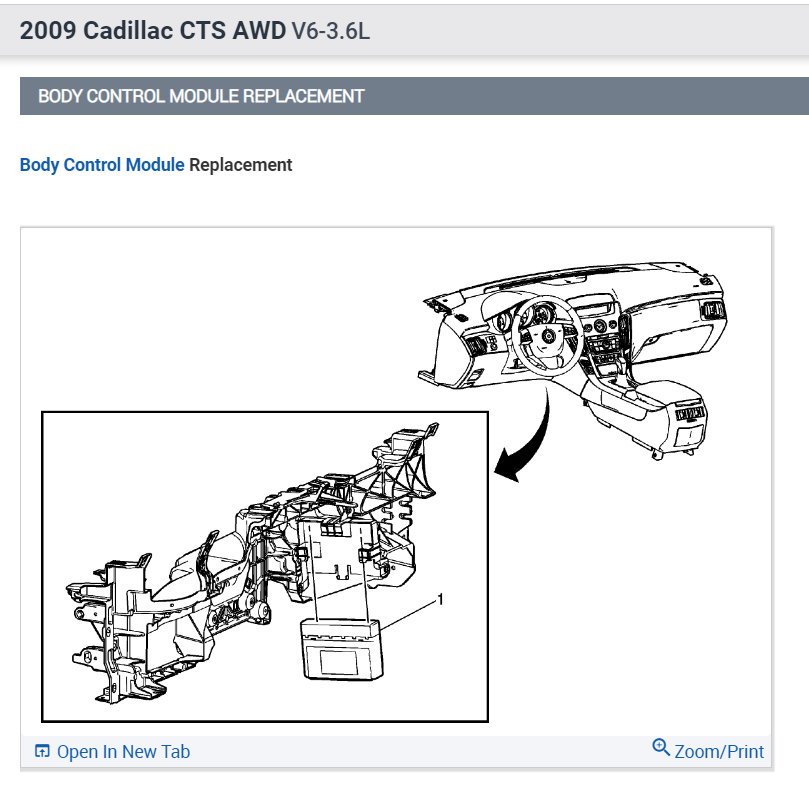 2009 Cadillac CTS AWD V6-3.6L

BODY CONTROL MODULE REPLACEMENT

Body Control Module Replacement

1

Open In New Tab

Zoom/Print