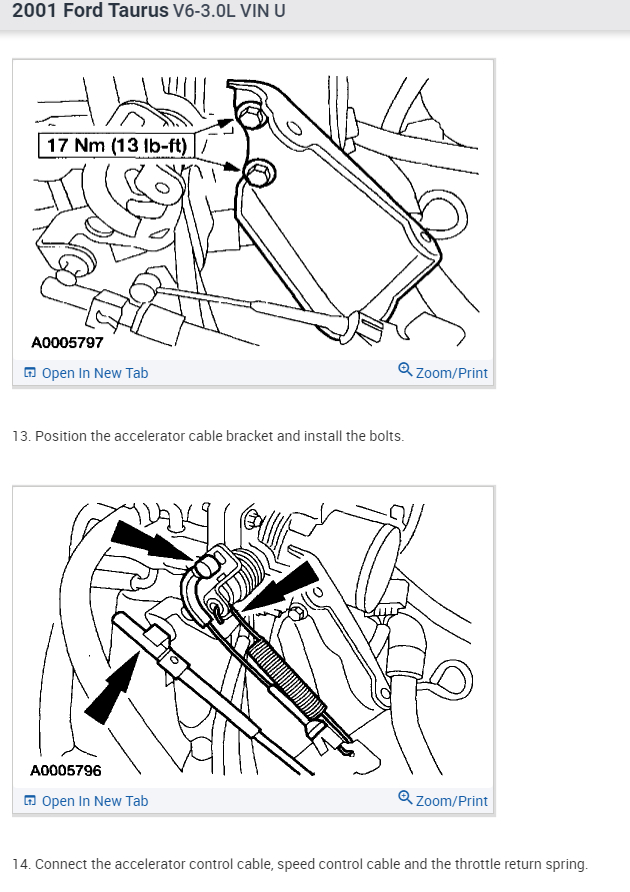 2001 Ford Taurus V6-3.0L VIN U

17 Nm (13 lb-ft)

A0005797

Open In New Tab

Zoom/Print

13. Position the accelerator cable bracket and install the bolts.

A0005796

Open In New Tab

Zoom/Print

14. Connect the accelerator control cable, speed control cable and the throttle return spring.