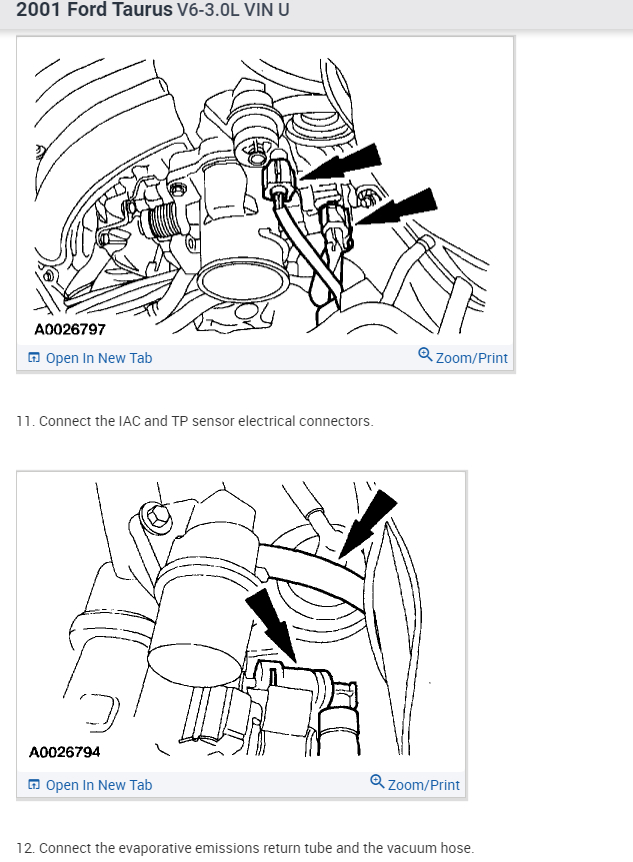 2001 Ford Taurus V6-3.0L VIN U

A0026797

Open In New Tab

Zoom/Print

11. Connect the IAC and TP sensor electrical connectors.

A0026794

Open In New Tab

Zoom/Print

12. Connect the evaporative emissions return tube and the vacuum hose.