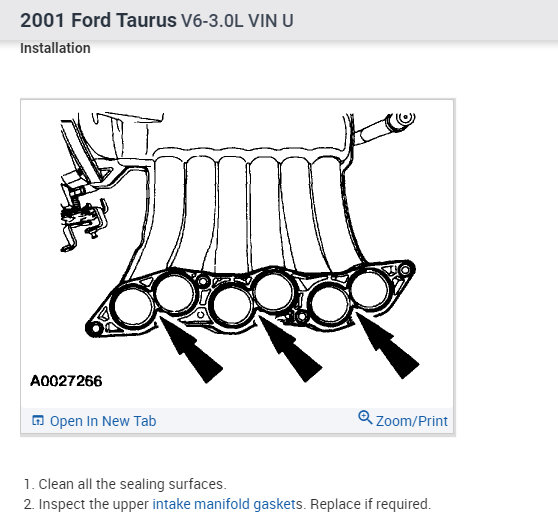 2001 Ford Taurus V6-3.0L VIN U

Installation

A0027266

Open In New Tab

Zoom/Print

1. Clean all the sealing surfaces.
2. Inspect the upper intake manifold gaskets. Replace if required.