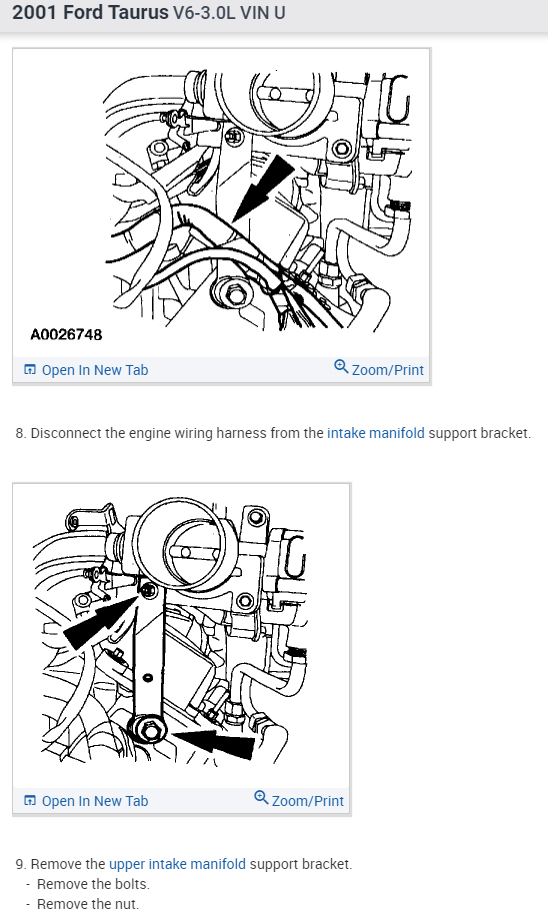 2001 Ford Taurus V6-3.0L VIN U

A0026748

Open In New Tab

Zoom/Print

8. Disconnect the engine wiring harness from the intake manifold support bracket.

Open In New Tab

Zoom/Print

9. Remove the upper intake manifold support bracket.
- Remove the bolts.
- Remove the nut.