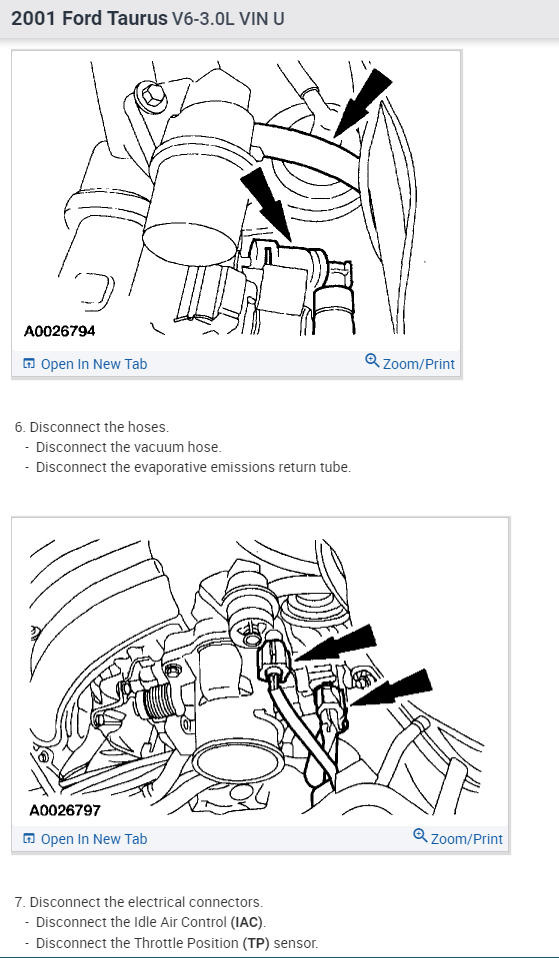 2001 Ford Taurus V6-3.0L VIN U

A0026794

Open In New Tab Zoom/Print

6. Disconnect the hoses.
- Disconnect the vacuum hose.
- Disconnect the evaporative emissions return tube.

A0026797

Open In New Tab Zoom/Print

7. Disconnect the electrical connectors.
- Disconnect the Idle Air Control (IAC).
- Disconnect the Throttle Position (TP) sensor.