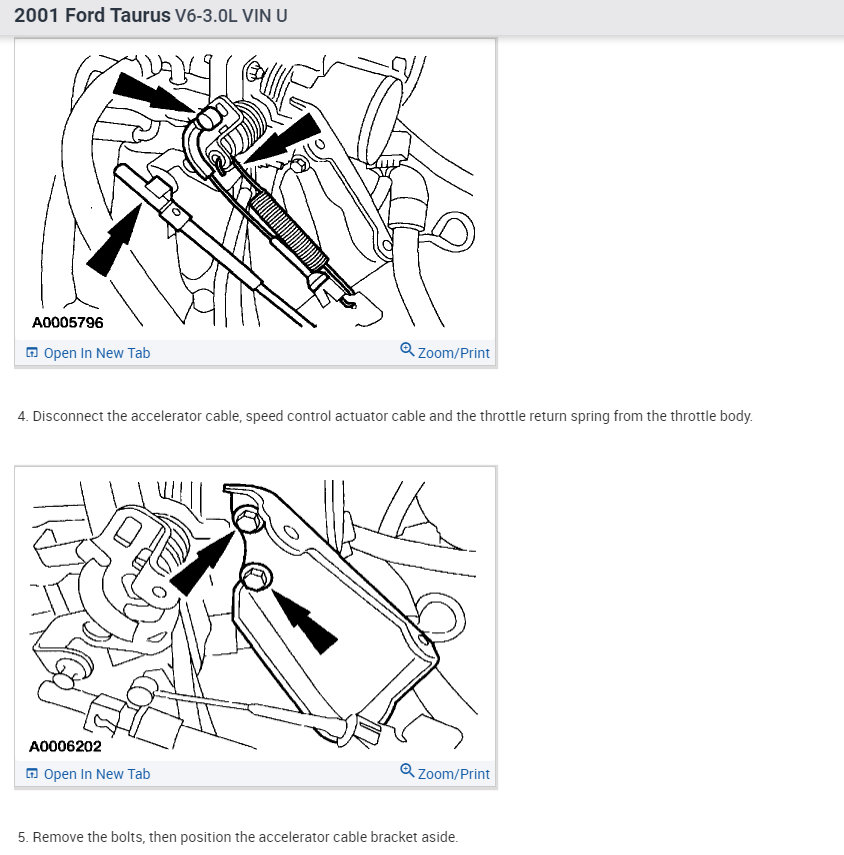 2001 Ford Taurus V6-3.0L VIN U

A0005796

Open In New Tab

Zoom/Print

4. Disconnect the accelerator cable, speed control actuator cable and the throttle return spring from the throttle body.

A0006202

Open In New Tab

Zoom/Print

5. Remove the bolts, then position the accelerator cable bracket aside.