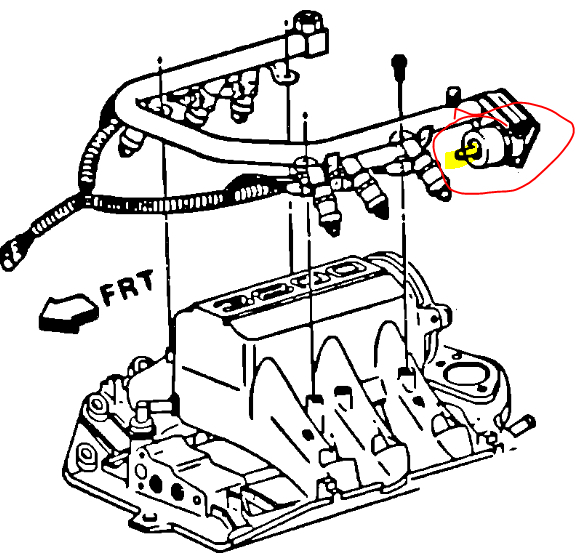 FRT