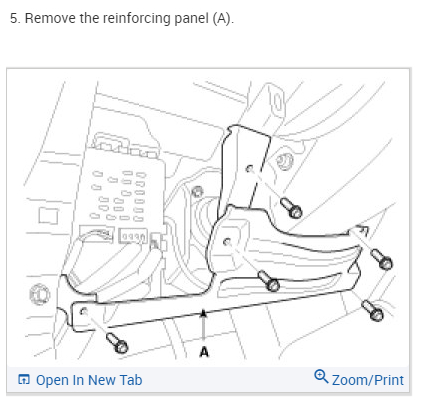 5. Remove the reinforcing panel (A).

A

Open In New Tab

Zoom/Print