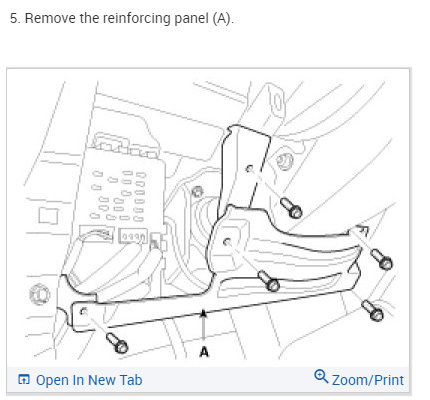 5. Remove the reinforcing panel (A).

A

Open In New Tab

Zoom/Print