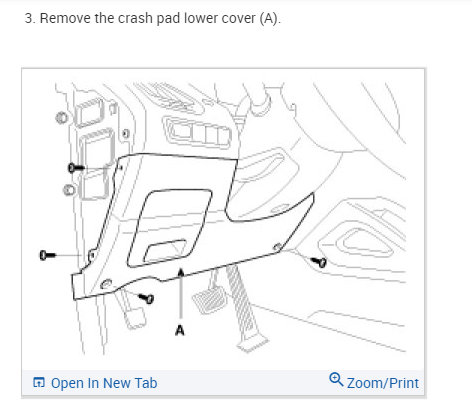 3. Remove the crash pad lower cover (A).

A

Open In New Tab

Zoom/Print