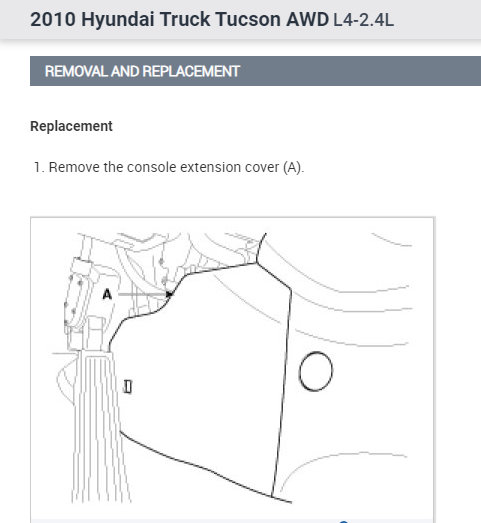 2010 Hyundai Truck Tucson AWD L4-2.4L

REMOVAL AND REPLACEMENT

Replacement

1. Remove the console extension cover (A).

A