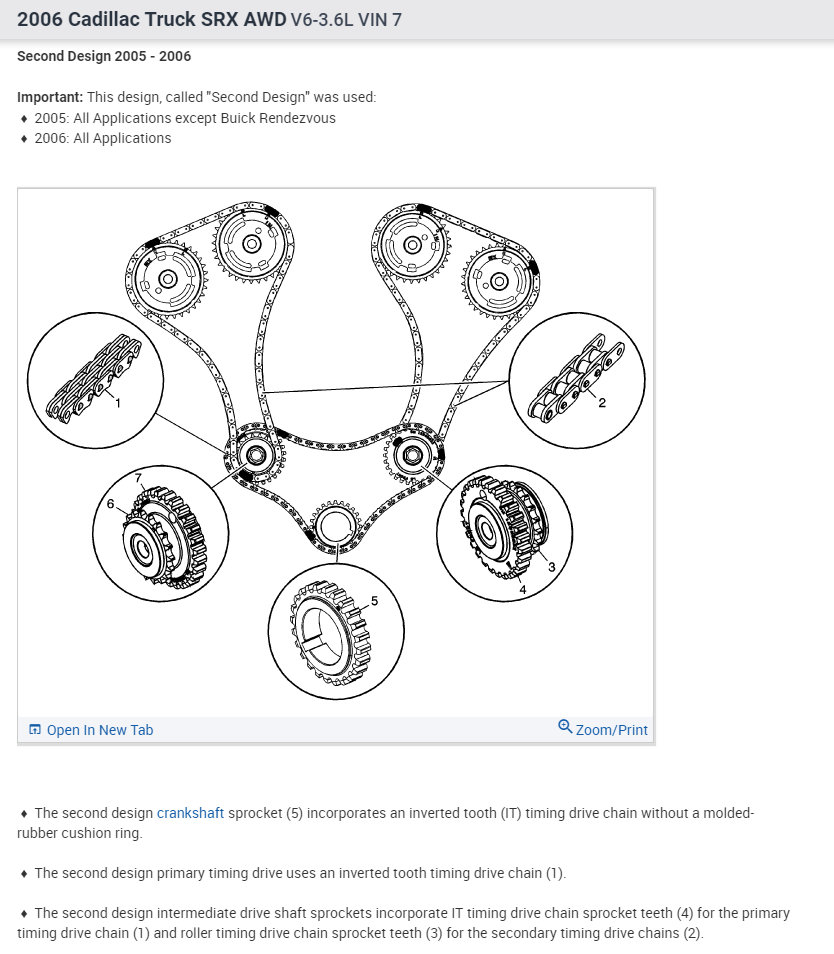 2006 Cadillac Truck SRX AWD V6-3.6L VIN 7

Second Design 2005 - 2006

Important: This design, called "Second Design" was used:
♦ 2005: All Applications except Buick Rendezvous
♦ 2006: All Applications

1
2
7
6
3
4
5

Open In New Tab
Zoom/Print

♦ The second design crankshaft sprocket (5) incorporates an inverted tooth (IT) timing drive chain without a molded-rubber cushion ring.

♦ The second design primary timing drive uses an inverted tooth timing drive chain (1).

♦ The second design intermediate drive shaft sprockets incorporate IT timing drive chain sprocket teeth (4) for the primary timing drive chain (1) and roller timing drive chain sprocket teeth (3) for the secondary timing drive chains (2).