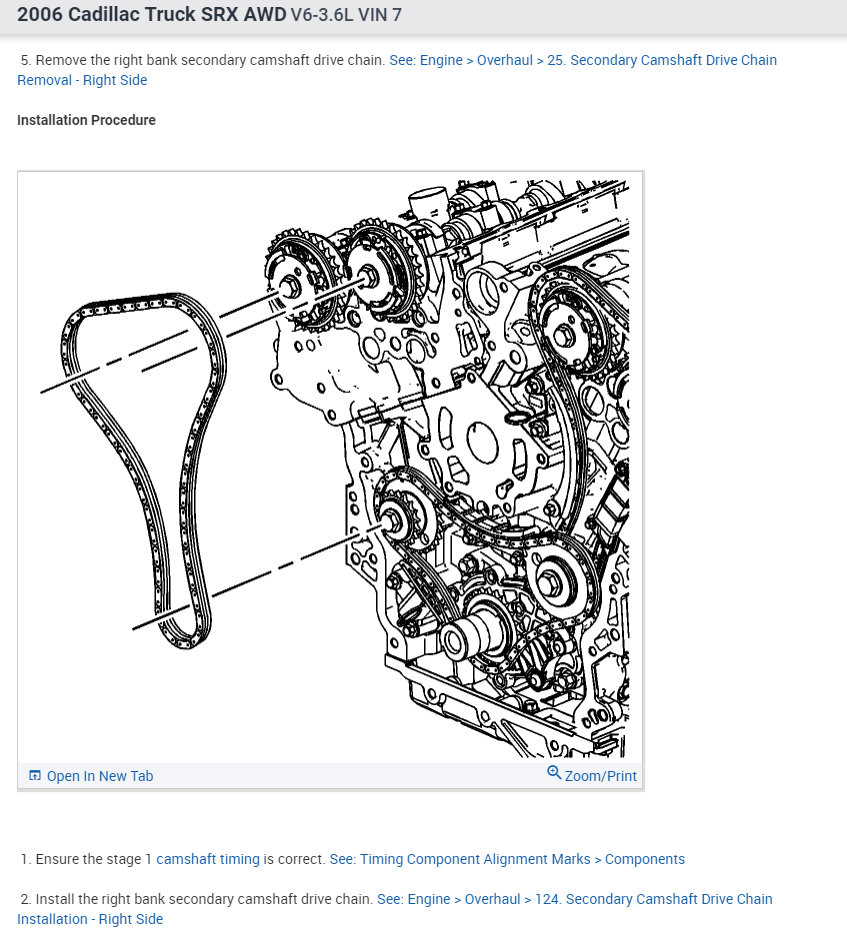 2006 Cadillac Truck SRX AWD V6-3.6L VIN 7

5. Remove the right bank secondary camshaft drive chain. See: Engine > Overhaul > 25. Secondary Camshaft Drive Chain Removal - Right Side

Installation Procedure

Open In New Tab

Zoom/Print

1. Ensure the stage 1 camshaft timing is correct. See: Timing Component Alignment Marks > Components

2. Install the right bank secondary camshaft drive chain. See: Engine > Overhaul > 124. Secondary Camshaft Drive Chain Installation - Right Side