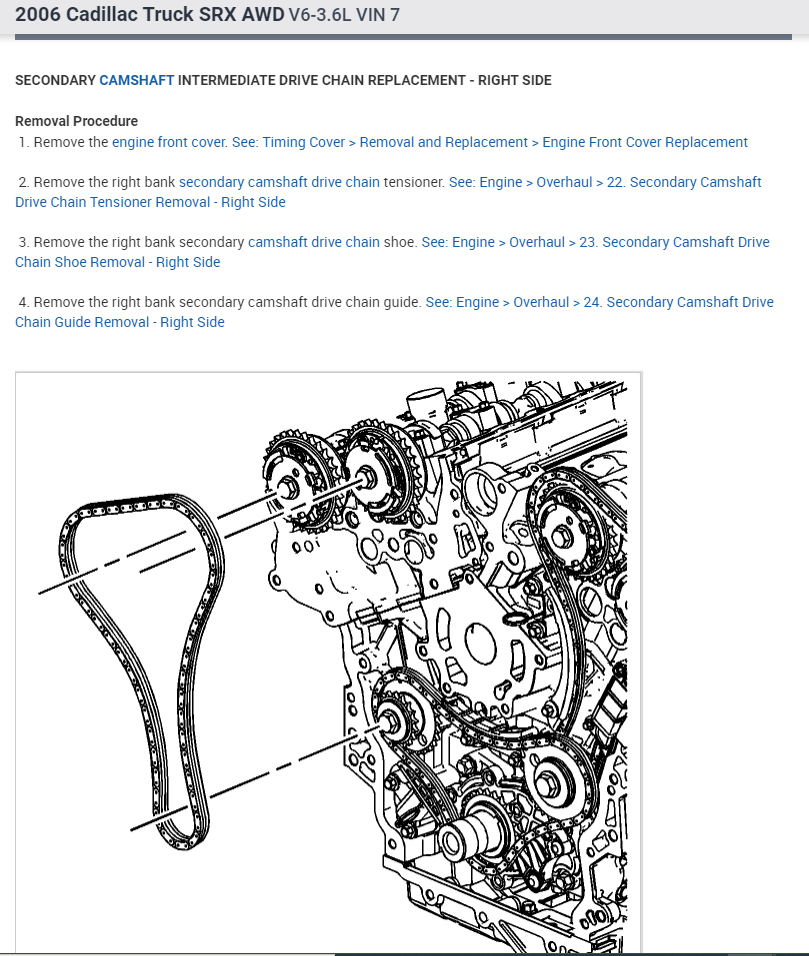 2006 Cadillac Truck SRX AWD V6-3.6L VIN 7

SECONDARY CAMSHAFT INTERMEDIATE DRIVE CHAIN REPLACEMENT - RIGHT SIDE

Removal Procedure
1. Remove the engine front cover. See: Timing Cover > Removal and Replacement > Engine Front Cover Replacement

2. Remove the right bank secondary camshaft drive chain tensioner. See: Engine > Overhaul > 22. Secondary Camshaft Drive Chain Tensioner Removal - Right Side

3. Remove the right bank secondary camshaft drive chain shoe. See: Engine > Overhaul > 23. Secondary Camshaft Drive Chain Shoe Removal - Right Side

4. Remove the right bank secondary camshaft drive chain guide. See: Engine > Overhaul > 24. Secondary Camshaft Drive Chain Guide Removal - Right Side