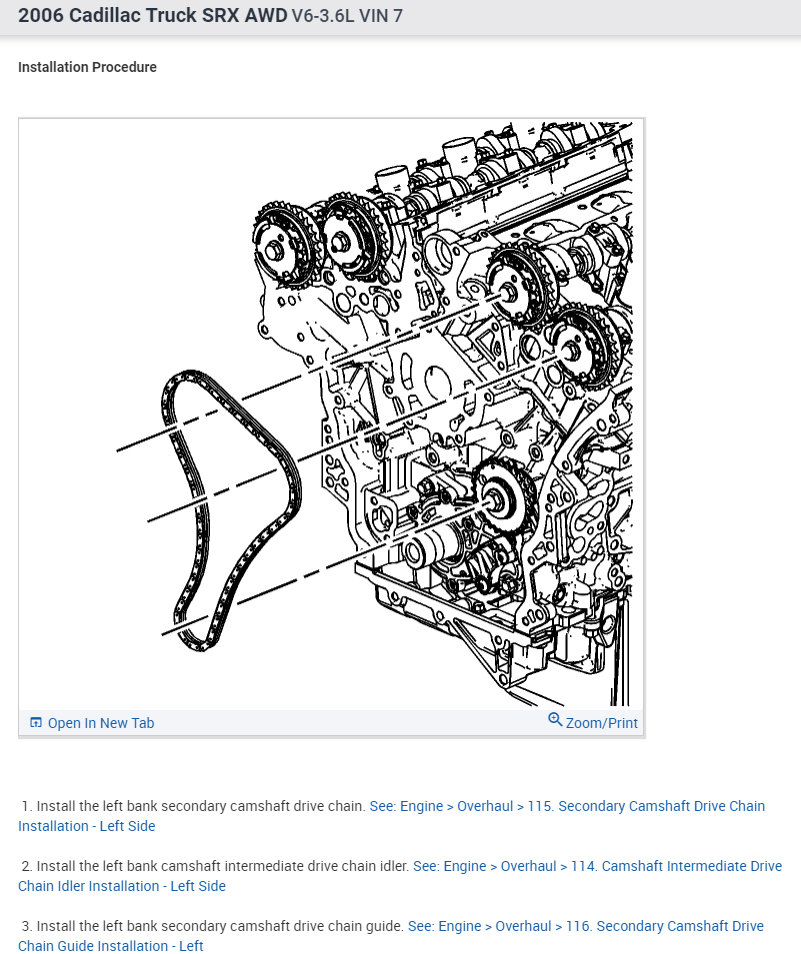 2006 Cadillac Truck SRX AWD V6-3.6L VIN 7

Installation Procedure

Open In New Tab

Zoom/Print

1. Install the left bank secondary camshaft drive chain. See: Engine > Overhaul > 115. Secondary Camshaft Drive Chain Installation - Left Side

2. Install the left bank camshaft intermediate drive chain idler. See: Engine > Overhaul > 114. Camshaft Intermediate Drive Chain Idler Installation - Left Side

3. Install the left bank secondary camshaft drive chain guide. See: Engine > Overhaul > 116. Secondary Camshaft Drive Chain Guide Installation - Left