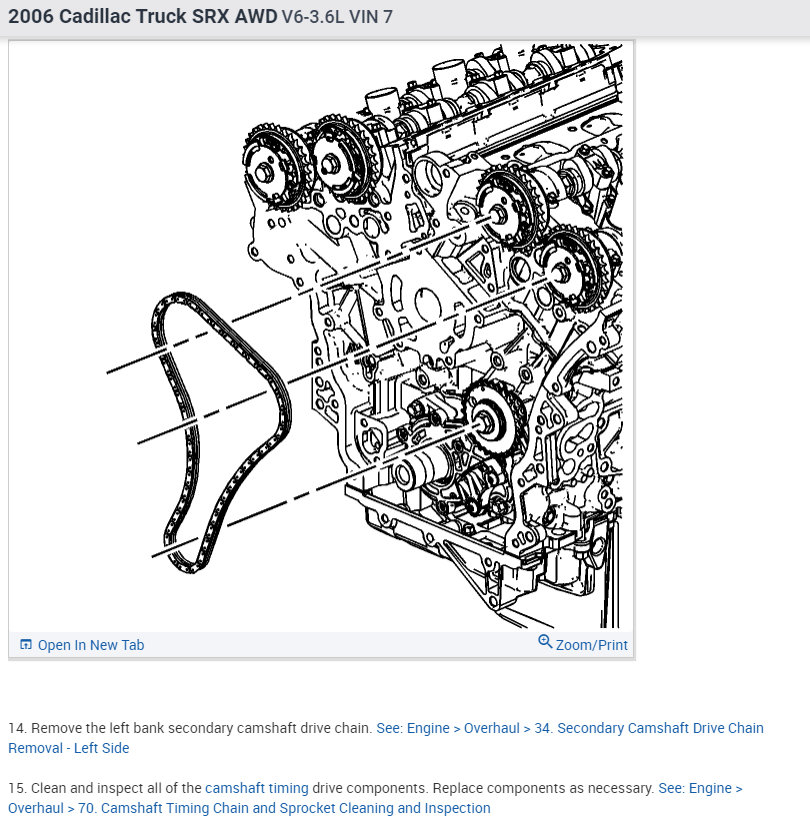 2006 Cadillac Truck SRX AWD V6-3.6L VIN 7

Open In New Tab

Zoom/Print

14. Remove the left bank secondary camshaft drive chain. See: Engine > Overhaul > 34. Secondary Camshaft Drive Chain Removal - Left Side

15. Clean and inspect all of the camshaft timing drive components. Replace components as necessary. See: Engine > Overhaul > 70. Camshaft Timing Chain and Sprocket Cleaning and Inspection