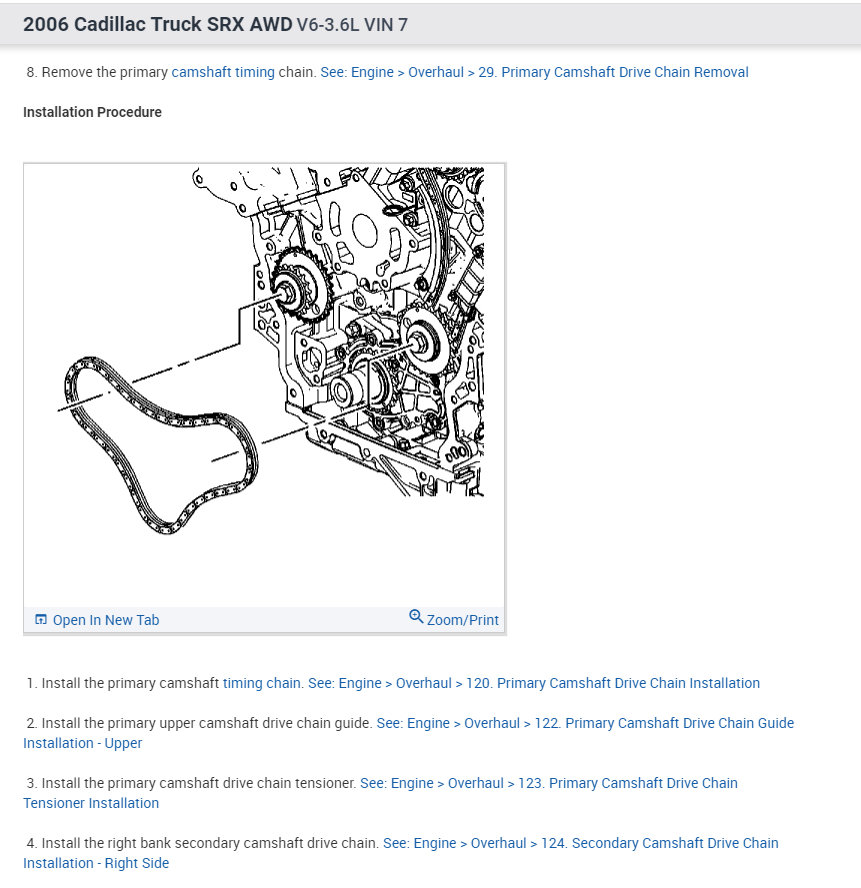 2006 Cadillac Truck SRX AWD V6-3.6L VIN 7

8. Remove the primary camshaft timing chain. See: Engine > Overhaul > 29. Primary Camshaft Drive Chain Removal

Installation Procedure

Open In New Tab

Zoom/Print

1. Install the primary camshaft timing chain. See: Engine > Overhaul > 120. Primary Camshaft Drive Chain Installation

2. Install the primary upper camshaft drive chain guide. See: Engine > Overhaul > 122. Primary Camshaft Drive Chain Guide Installation - Upper

3. Install the primary camshaft drive chain tensioner. See: Engine > Overhaul > 123. Primary Camshaft Drive Chain Tensioner Installation

4. Install the right bank secondary camshaft drive chain. See: Engine > Overhaul > 124. Secondary Camshaft Drive Chain Installation - Right Side