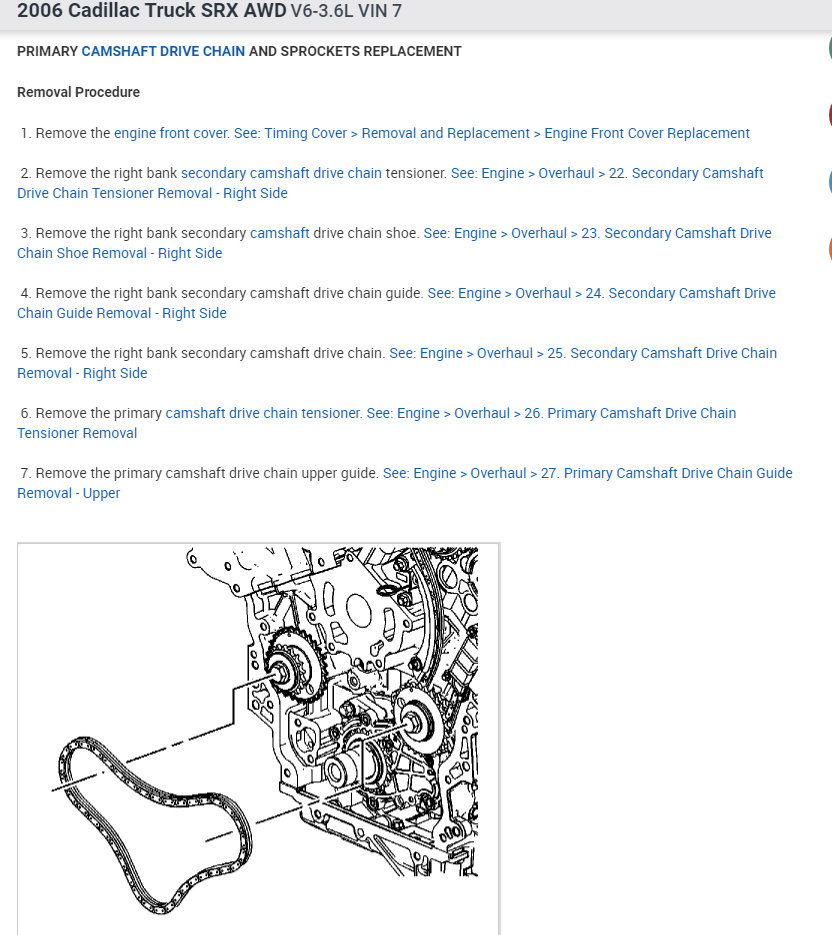 2006 Cadillac Truck SRX AWD V6-3.6L VIN 7

PRIMARY CAMSHAFT DRIVE CHAIN AND SPROCKETS REPLACEMENT

Removal Procedure

1. Remove the engine front cover. See: Timing Cover > Removal and Replacement > Engine Front Cover Replacement

2. Remove the right bank secondary camshaft drive chain tensioner. See: Engine > Overhaul > 22. Secondary Camshaft Drive Chain Tensioner Removal - Right Side

3. Remove the right bank secondary camshaft drive chain shoe. See: Engine > Overhaul > 23. Secondary Camshaft Drive Chain Shoe Removal - Right Side

4. Remove the right bank secondary camshaft drive chain guide. See: Engine > Overhaul > 24. Secondary Camshaft Drive Chain Guide Removal - Right Side

5. Remove the right bank secondary camshaft drive chain. See: Engine > Overhaul > 25. Secondary Camshaft Drive Chain Removal - Right Side

6. Remove the primary camshaft drive chain tensioner. See: Engine > Overhaul > 26. Primary Camshaft Drive Chain Tensioner Removal

7. Remove the primary camshaft drive chain upper guide. See: Engine > Overhaul > 27. Primary Camshaft Drive Chain Guide Removal - Upper