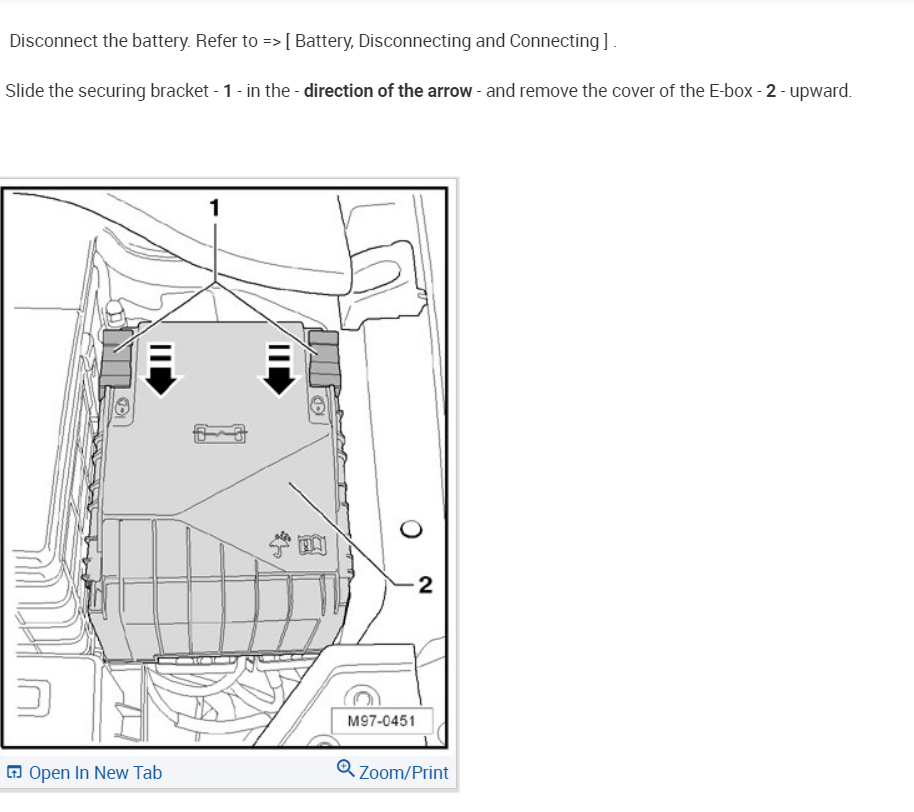 Disconnect the battery. Refer to => [ Battery, Disconnecting and Connecting ] .

Slide the securing bracket - 1 - in the - direction of the arrow - and remove the cover of the E-box - 2 - upward.

1

2

M97-0451

Open In New Tab

Zoom/Print