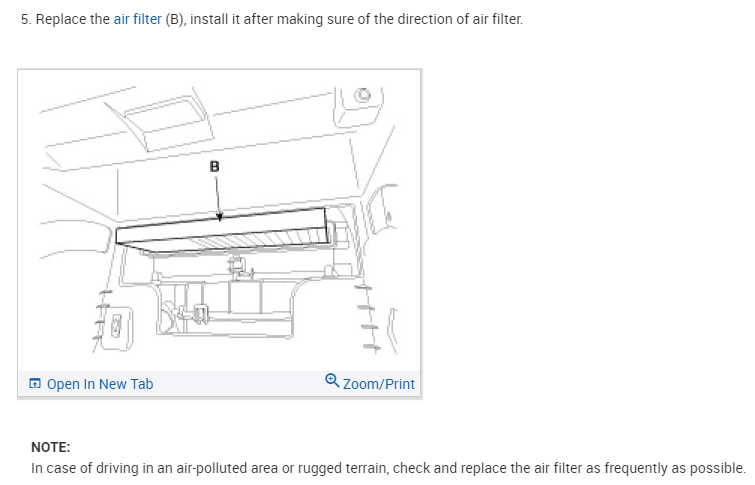 5. Replace the air filter (B), install it after making sure of the direction of air filter.

B

Open In New Tab

Zoom/Print

NOTE:
In case of driving in an air-polluted area or rugged terrain, check and replace the air filter as frequently as possible.