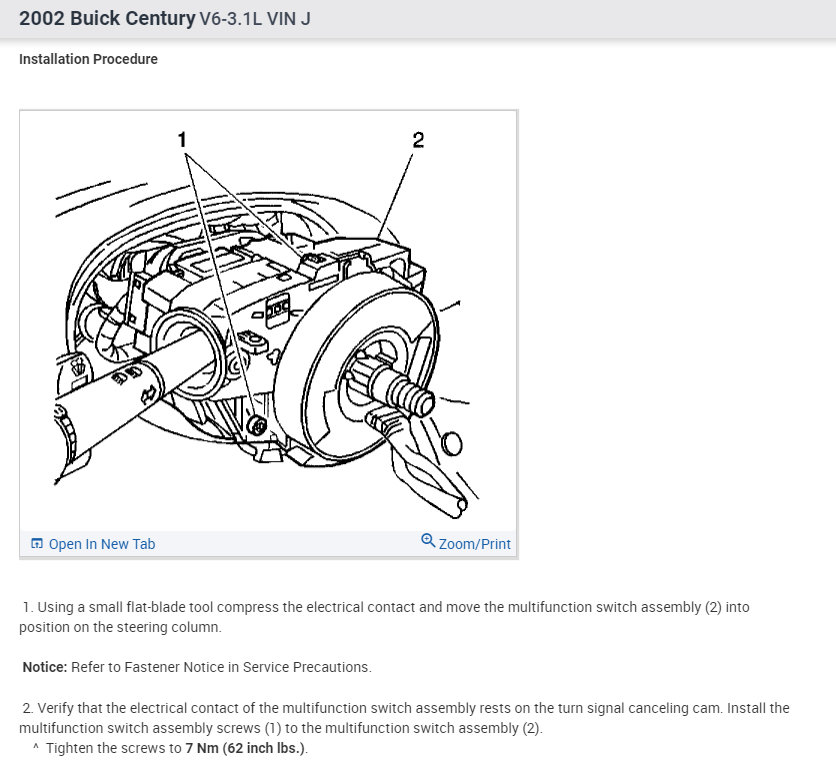 2002 Buick Century V6-3.1L VIN J

Installation Procedure

1

2

Open In New Tab

Zoom/Print

1. Using a small flat-blade tool compress the electrical contact and move the multifunction switch assembly (2) into position on the steering column.

Notice: Refer to Fastener Notice in Service Precautions.

2. Verify that the electrical contact of the multifunction switch assembly rests on the turn signal canceling cam. Install the multifunction switch assembly screws (1) to the multifunction switch assembly (2).
^ Tighten the screws to 7 Nm (62 inch lbs.).