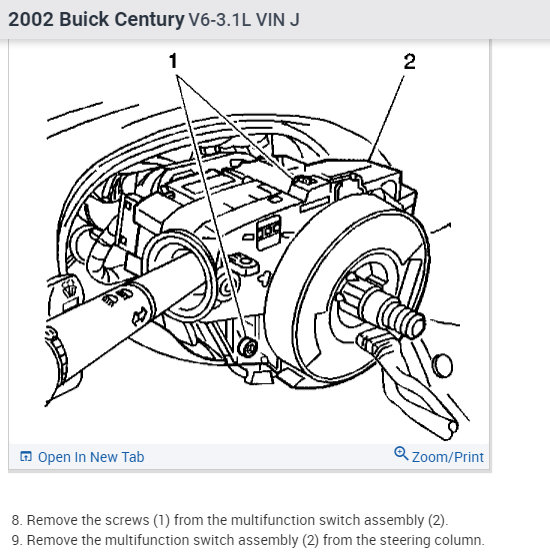 2002 Buick Century V6-3.1L VIN J

1

2

Open In New Tab

Zoom/Print

8. Remove the screws (1) from the multifunction switch assembly (2).
9. Remove the multifunction switch assembly (2) from the steering column.