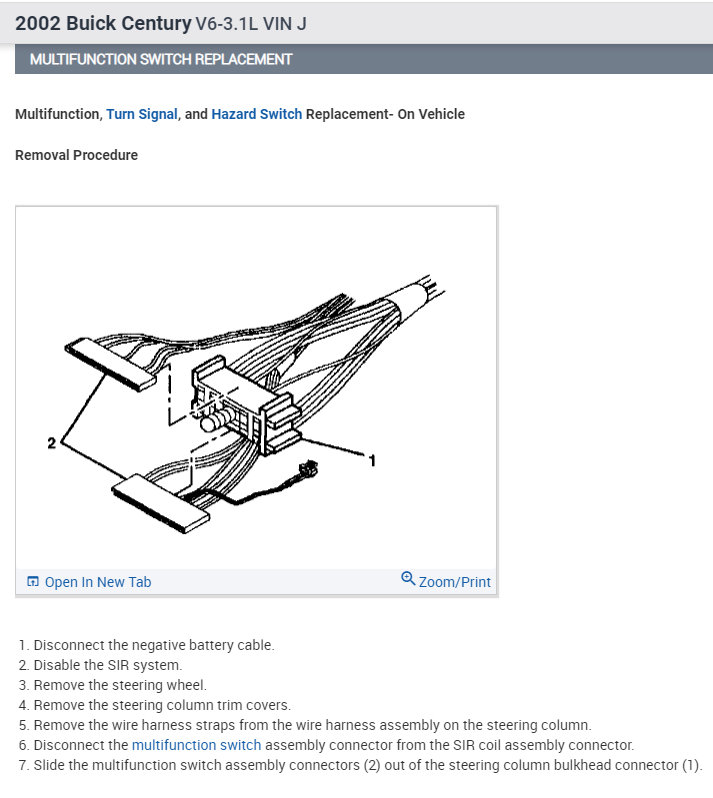 2002 Buick Century V6-3.1L VIN J

MULTIFUNCTION SWITCH REPLACEMENT

Multifunction, Turn Signal, and Hazard Switch Replacement- On Vehicle

Removal Procedure

2

1

Open In New Tab

Zoom/Print

1. Disconnect the negative battery cable.
2. Disable the SIR system.
3. Remove the steering wheel.
4. Remove the steering column trim covers.
5. Remove the wire harness straps from the wire harness assembly on the steering column.
6. Disconnect the multifunction switch assembly connector from the SIR coil assembly connector.
7. Slide the multifunction switch assembly connectors (2) out of the steering column bulkhead connector (1).