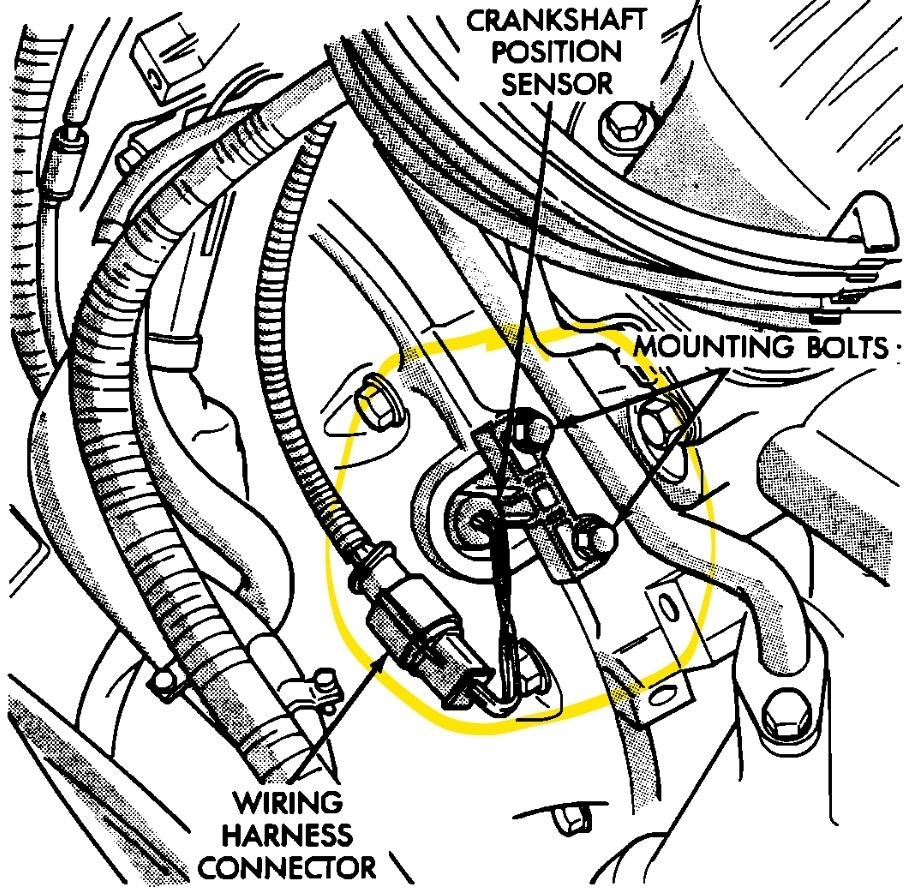 CRANKSHAFT POSITION SENSOR

MOUNTING BOLTS

WIRING HARNESS CONNECTOR