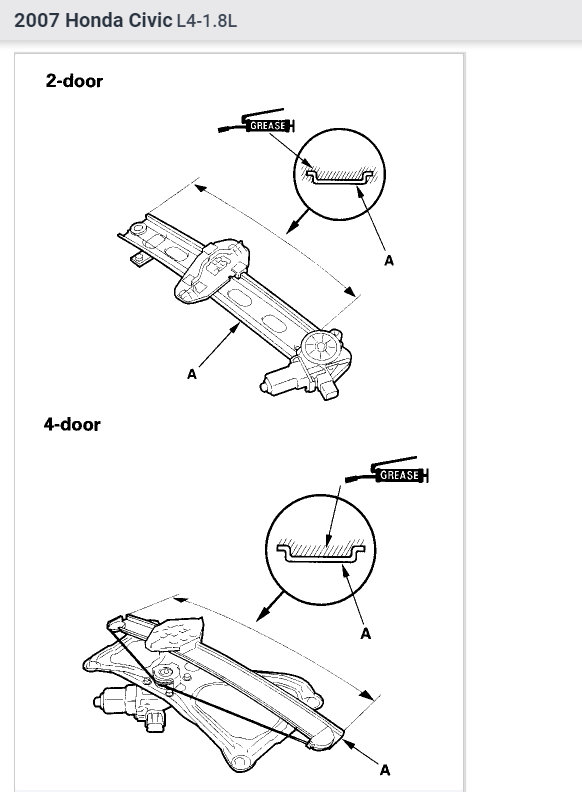 2007 Honda Civic L4-1.8L

2-door

GREASE

A

A

4-door

GREASE

A

A