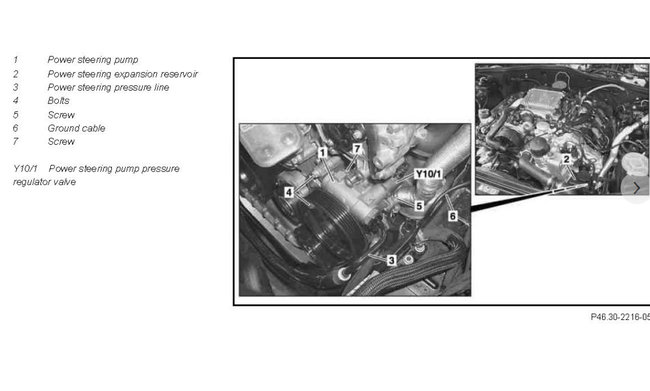 1 Power steering pump
2 Power steering expansion reservoir
3 Power steering pressure line
4 Bolts
5 Screw
6 Ground cable
7 Screw

Y10/1 Power steering pump pressure regulator valve

1
7
Y10/1
4
5
6
3
2

P46.30-2216-05