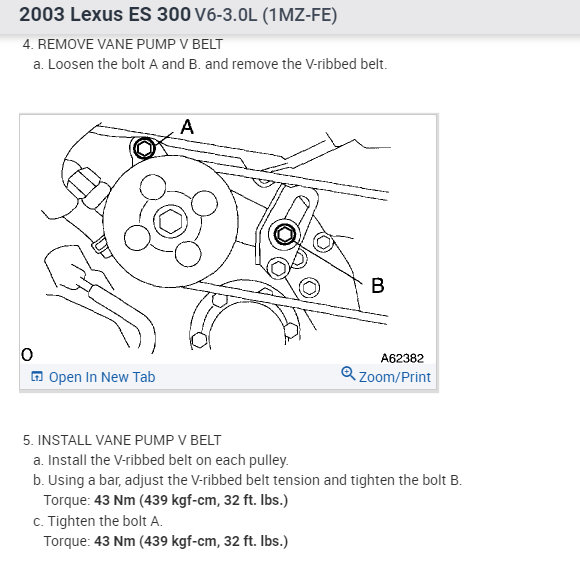 2003 Lexus ES 300 V6-3.0L (1MZ-FE)

4. REMOVE VANE PUMP V BELT

a. Loosen the bolt A and B. and remove the V-ribbed belt.

A

B

O

A62382

Open In New Tab

Zoom/Print

5. INSTALL VANE PUMP V BELT

a. Install the V-ribbed belt on each pulley.

b. Using a bar, adjust the V-ribbed belt tension and tighten the bolt B.

Torque: 43 Nm (439 kgf-cm, 32 ft. lbs.)

c. Tighten the bolt A.

Torque: 43 Nm (439 kgf-cm, 32 ft. lbs.)