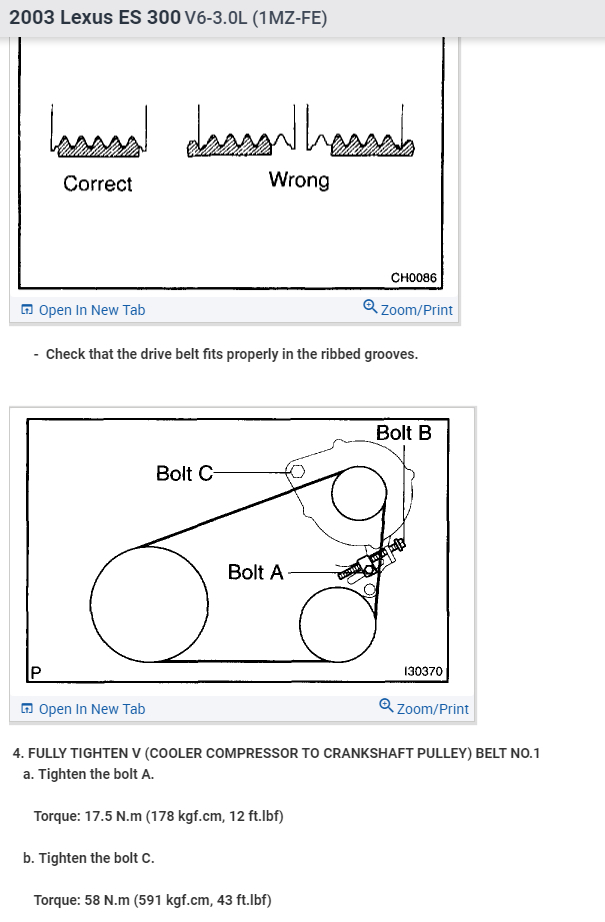 2003 Lexus ES 300 V6-3.0L (1MZ-FE)

Correct

Wrong

CH0086

Open In New Tab

Zoom/Print

- Check that the drive belt fits properly in the ribbed grooves.

Bolt B

Bolt C

Bolt A

P

I30370

Open In New Tab

Zoom/Print

4. FULLY TIGHTEN V (COOLER COMPRESSOR TO CRANKSHAFT PULLEY) BELT NO.1

a. Tighten the bolt A.

Torque: 17.5 N.m (178 kgf.cm, 12 ft.lbf)

b. Tighten the bolt C.

Torque: 58 N.m (591 kgf.cm, 43 ft.lbf)