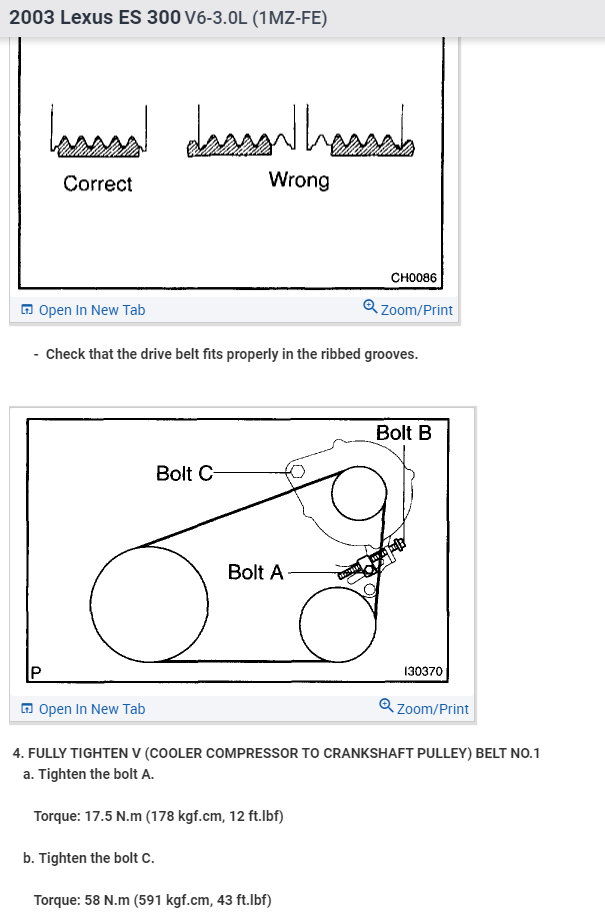 2003 Lexus ES 300 V6-3.0L (1MZ-FE)

Correct

Wrong

CH0086

Open In New Tab

Zoom/Print

- Check that the drive belt fits properly in the ribbed grooves.

Bolt B

Bolt C

Bolt A

P

I30370

Open In New Tab

Zoom/Print

4. FULLY TIGHTEN V (COOLER COMPRESSOR TO CRANKSHAFT PULLEY) BELT NO.1

a. Tighten the bolt A.

Torque: 17.5 N.m (178 kgf.cm, 12 ft.lbf)

b. Tighten the bolt C.

Torque: 58 N.m (591 kgf.cm, 43 ft.lbf)