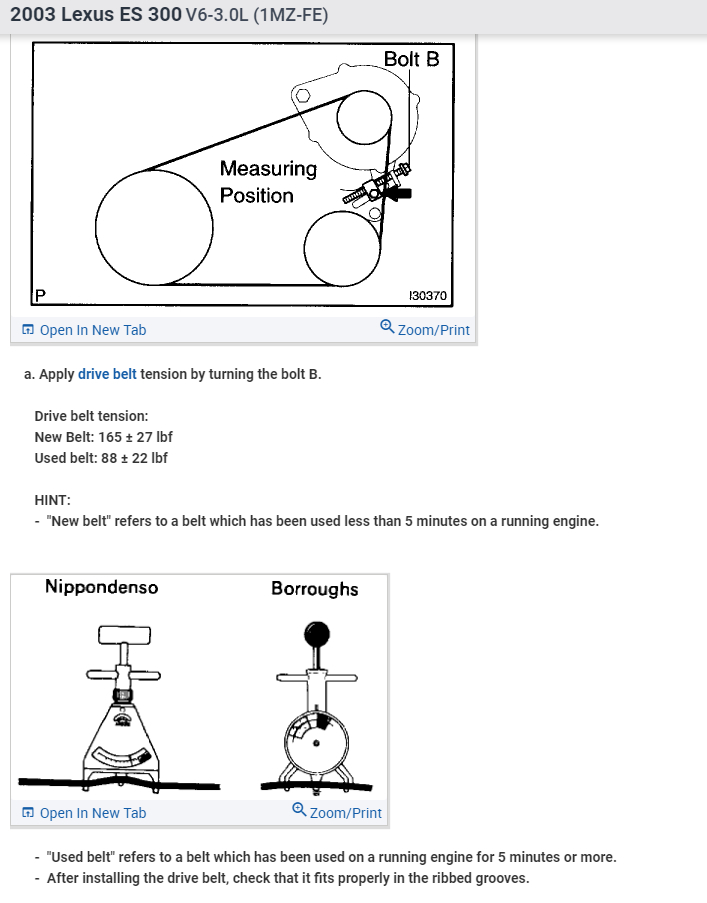 2003 Lexus ES 300 V6-3.0L (1MZ-FE)

Bolt B

Measuring Position

P

I30370

Open In New Tab

Zoom/Print

a. Apply drive belt tension by turning the bolt B.

Drive belt tension:
New Belt: 165 ± 27 lbf
Used belt: 88 ± 22 lbf

HINT:
- "New belt" refers to a belt which has been used less than 5 minutes on a running engine.

Nippondenso

Borroughs

Open In New Tab

Zoom/Print

- "Used belt" refers to a belt which has been used on a running engine for 5 minutes or more.
- After installing the drive belt, check that it fits properly in the ribbed grooves.