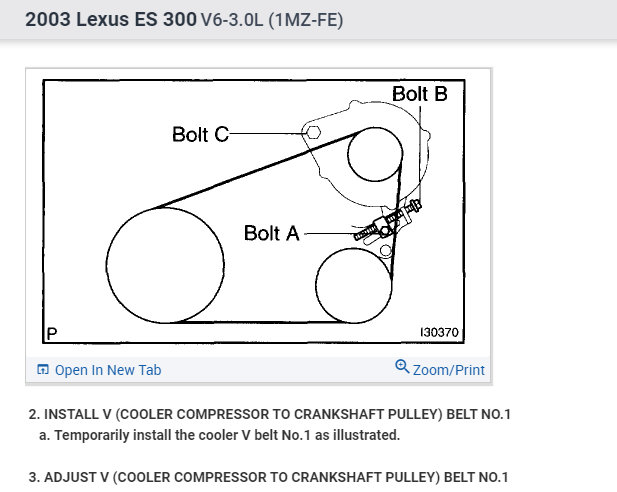 2003 Lexus ES 300 V6-3.0L (1MZ-FE)

Bolt B
Bolt C
Bolt A
P
I30370

Open In New Tab
Zoom/Print

2. INSTALL V (COOLER COMPRESSOR TO CRANKSHAFT PULLEY) BELT NO.1
a. Temporarily install the cooler V belt No.1 as illustrated.

3. ADJUST V (COOLER COMPRESSOR TO CRANKSHAFT PULLEY) BELT NO.1